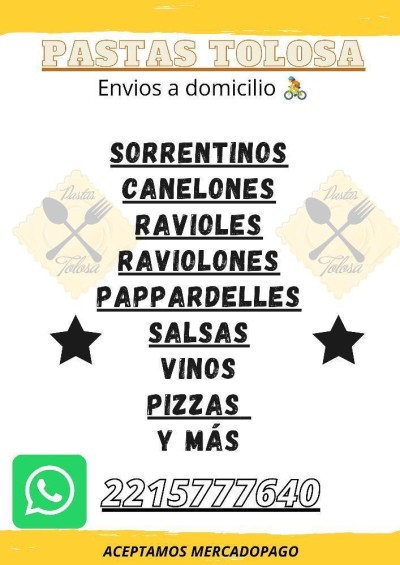 PASTAS TOLOSA

Envios a domicilio

SORRENTINOS
CANELONES
RAVIOLES
RAVIOLONES
PAPPARDELLES
SALSAS
VINOS
PIZZAS
Y MÁS

2215777640

ACEPTAMOS MERCADOPAGO

Pastas Tolosa